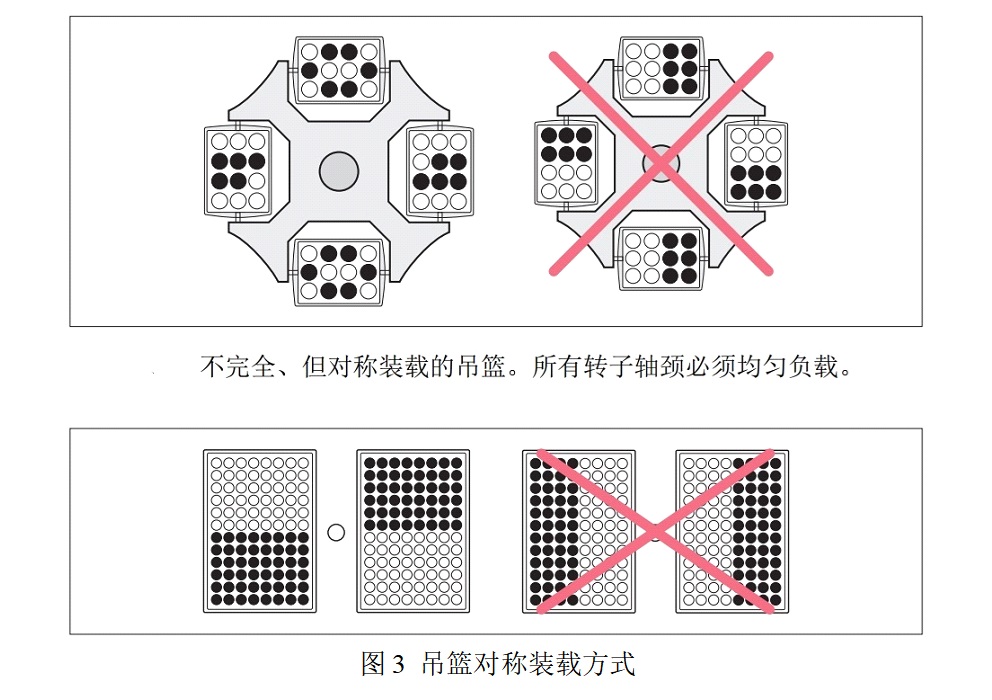 不完全、但对称装载的吊篮。所有转子轴颈必须均匀负载。

图 3 吊篮对称装载方式